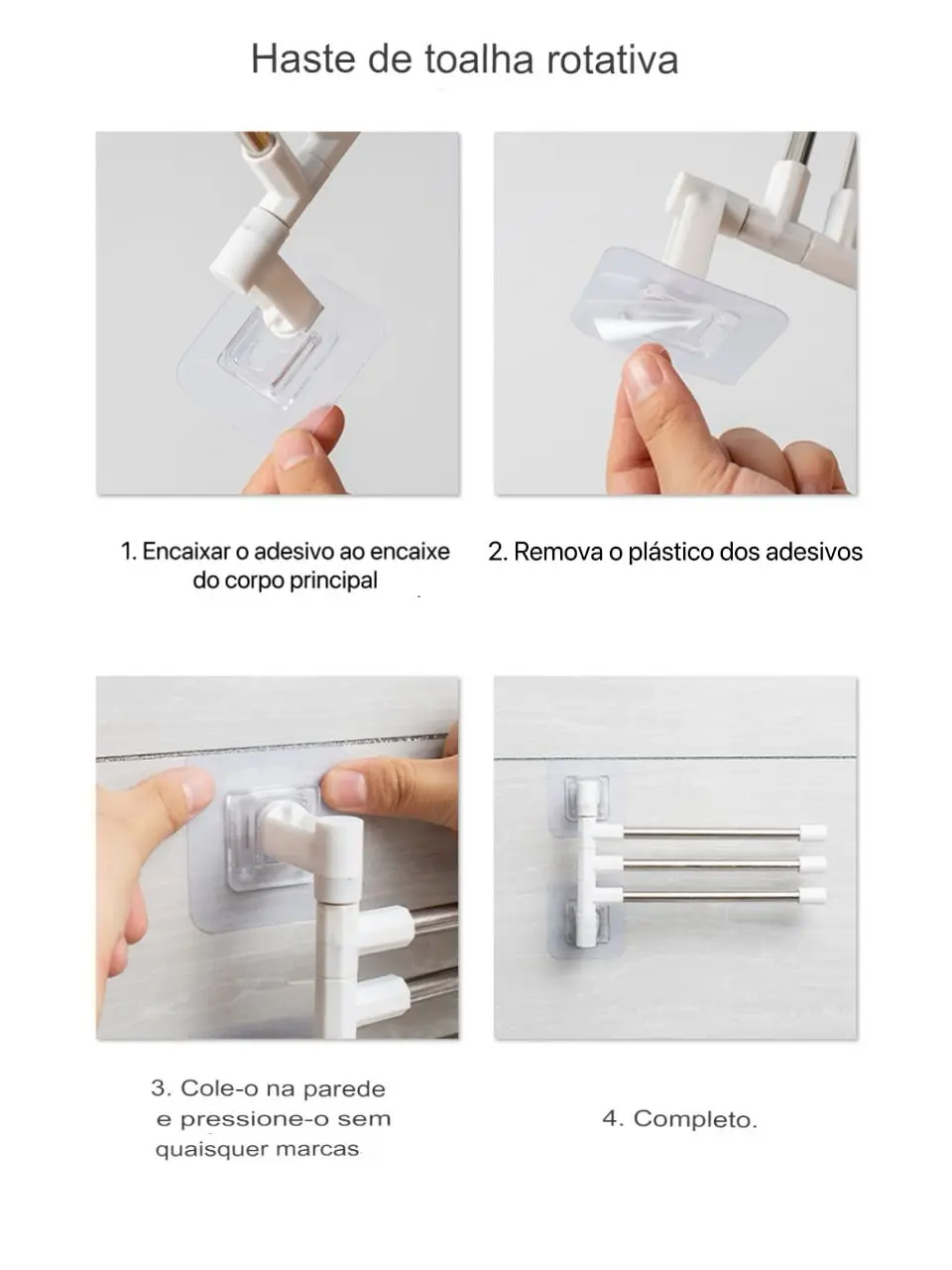 Haste de toalha rotativa

1. Encaixar o adesivo ao encaixe do corpo principal

2. Remova o plástico dos adesivos

3. Cole-o na parede e pressione-o sem quaisquer marcas

4. Completo.