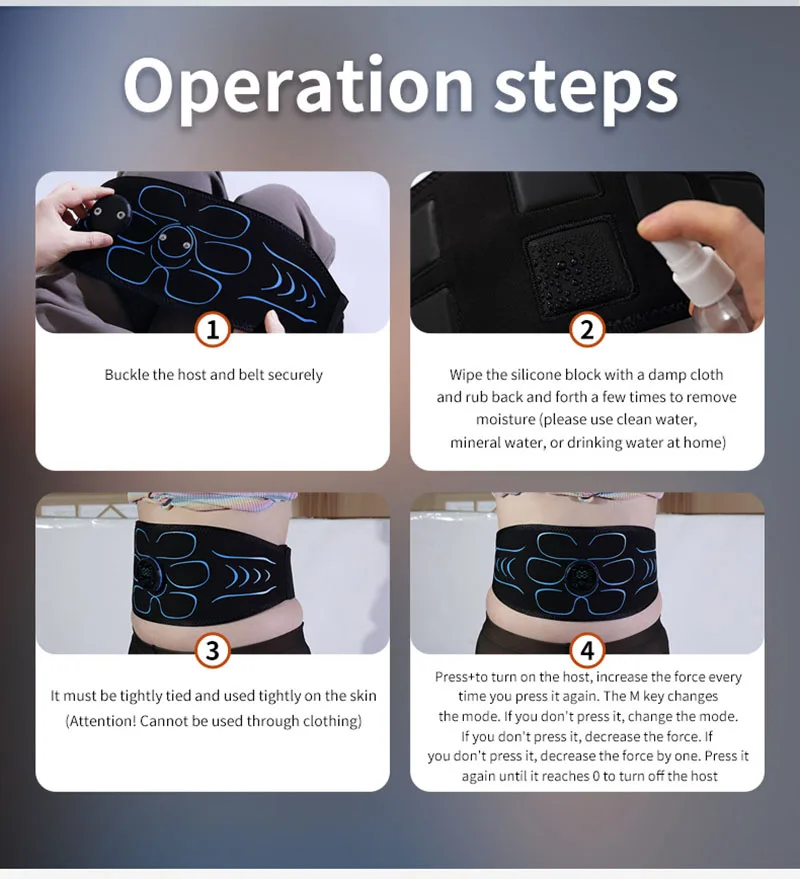 Operation steps

1

Buckle the host and belt securely

2

Wipe the silicone block with a damp cloth and rub back and forth a few times to remove moisture (please use clean water, mineral water, or drinking water at home)

3

It must be tightly tied and used tightly on the skin (Attention! Cannot be used through clothing)

4

Press+to turn on the host, increase the force every time you press it again. The M key changes the mode. If you don't press it, change the mode. If you don't press it, decrease the force. If you don't press it, decrease the force by one. Press it again until it reaches 0 to turn off the host